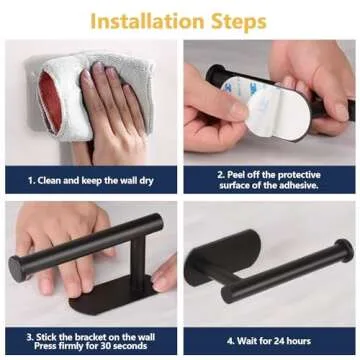 Installation Steps

1. Clean and keep the wall dry

2. Peel off the protective surface of the adhesive.

3. Stick the bracket on the wall
Press firmly for 30 seconds

4. Wait for 24 hours