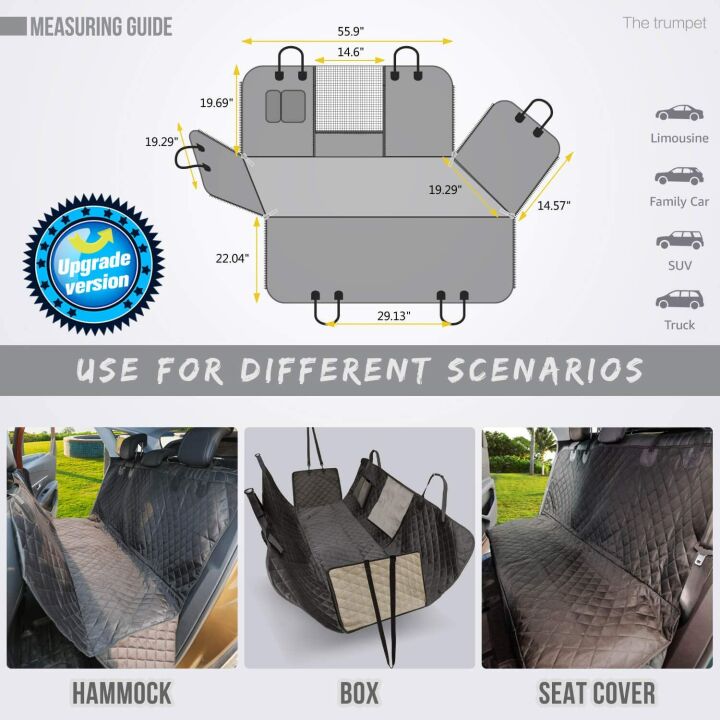 MEASURING GUIDE

The trumpet

55.9"

14.6"

19.69"

19.29"

19.29"

14.57"

22.04"

29.13"

Upgrade version

Limousine

Family Car

SUV

Truck

USE FOR DIFFERENT SCENARIOS

HAMMOCK

BOX

SEAT COVER