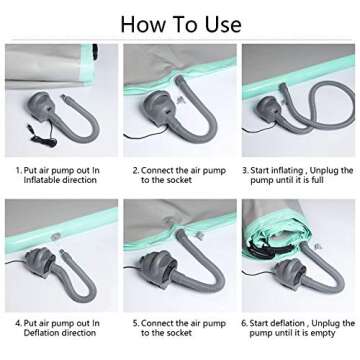 How To Use

1. Put air pump out In Inflatable direction

2. Connect the air pump to the socket

3. Start inflating , Unplug the pump until it is full

4. Put air pump out In Deflation direction

5. Connect the air pump to the socket

6. Start deflation , Unplug the pump until it is empty