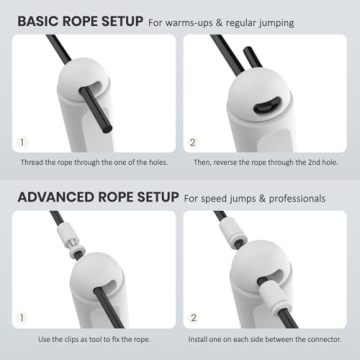 BASIC ROPE SETUP For warms-ups & regular jumping

1

Thread the rope through the one of the holes.

2

Then, reverse the rope through the 2nd hole.

ADVANCED ROPE SETUP For speed jumps & professionals

1

Use the clips as tool to fix the rope.

2

Install one on each side between the connector.