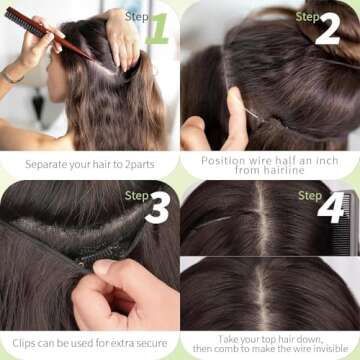 Step 1

Separate your hair to 2parts

Step 2

Position wire half an inch from hairline

Step 3

Clips can be used for extra secure

Step 4

Take your top hair down, then comb to make the wire invisible