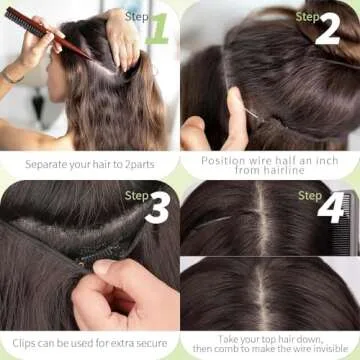 Step 1

Separate your hair to 2parts

Step 2

Position wire half an inch from hairline

Step 3

Clips can be used for extra secure

Step 4

Take your top hair down, then comb to make the wire invisible