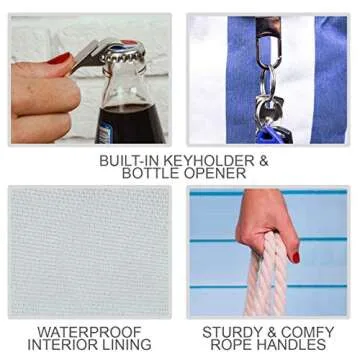 BUILT-IN KEYHOLDER & BOTTLE OPENER

WATERPROOF INTERIOR LINING

STURDY & COMFY ROPE HANDLES