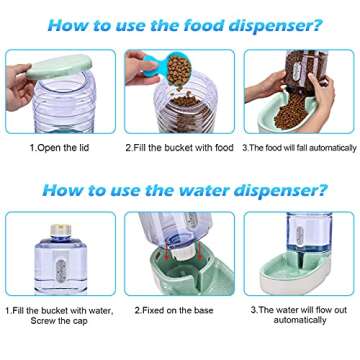 How to use the food dispenser?

1.Open the lid

2.Fill the bucket with food

3.The food will fall automatically

How to use the water dispenser?

1.Fill the bucket with water, Screw the cap

2.Fixed on the base

3.The water will flow out automatically