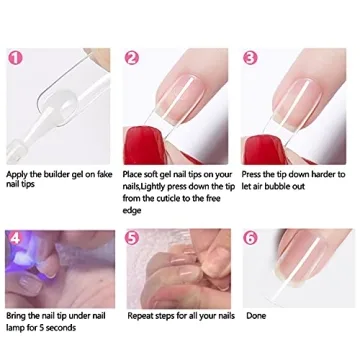 1
Apply the builder gel on fake nail tips

2
Place soft gel nail tips on your nails,Lightly press down the tip from the cuticle to the free edge

3
Press the tip down harder to let air bubble out

4
Bring the nail tip under nail lamp for 5 seconds

5
Repeat steps for all your nails

6
Done