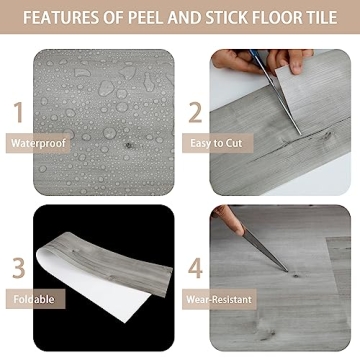 FEATURES OF PEEL AND STICK FLOOR TILE

1
Waterproof

2
Easy to Cut

3
Foldable

4
Wear-Resistant