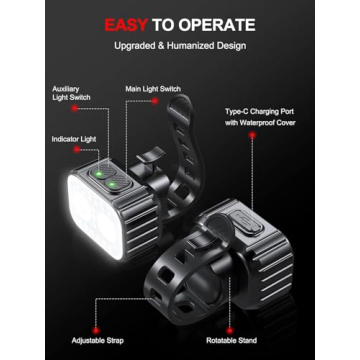 EASY TO OPERATE

Upgraded & Humanized Design

Auxiliary Light Switch

Main Light Switch

Type-C Charging Port with Waterproof Cover

Indicator Light

Adjustable Strap

Rotatable Stand