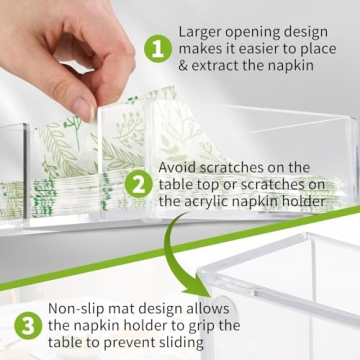 1 Larger opening design makes it easier to place & extract the napkin

2 Avoid scratches on the table top or scratches on the acrylic napkin holder

3 Non-slip mat design allows the napkin holder to grip the table to prevent sliding