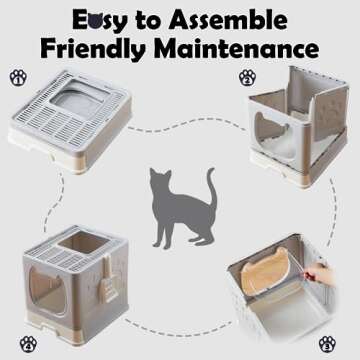 Easy to Assemble
Friendly Maintenance

1

2

4

3