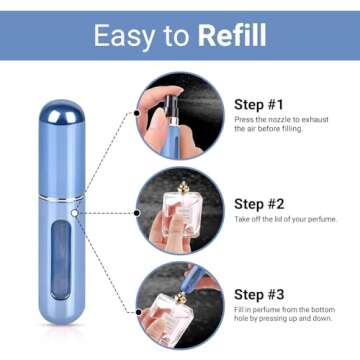 Easy to Refill

Step #1
Press the nozzle to exhaust the air before filling.

Step #2
Take off the lid of your perfume.

Step #3
Fill in perfume from the bottom hole by pressing up and down.