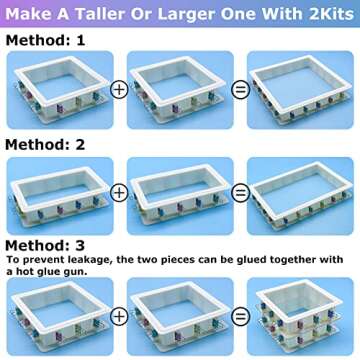 Make A Taller Or Larger One With 2Kits

Method: 1

+ =

Method: 2

+ =

Method: 3

To prevent leakage, the two pieces can be glued together with a hot glue gun.

+ =