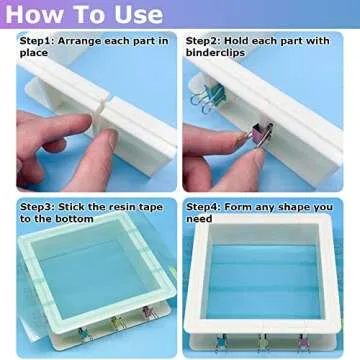 How To Use

Step1: Arrange each part in place

Step2: Hold each part with binderclips

Step3: Stick the resin tape to the bottom

Step4: Form any shape you need