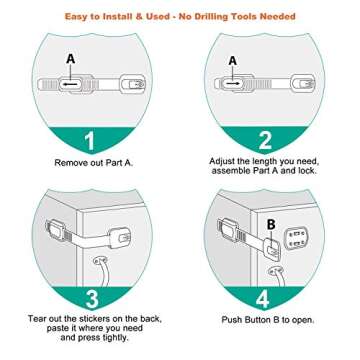 Easy to Install & Used - No Drilling Tools Needed

A

1

Remove out Part A.

A

2

Adjust the length you need, assemble Part A and lock.

3

Tear out the stickers on the back, paste it where you need and press tightly.

B

4

Push Button B to open.