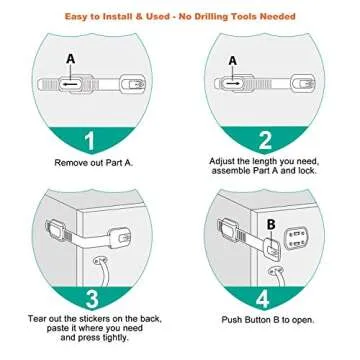 Easy to Install & Used - No Drilling Tools Needed

A

1

Remove out Part A.

A

2

Adjust the length you need, assemble Part A and lock.

3

Tear out the stickers on the back, paste it where you need and press tightly.

B

4

Push Button B to open.