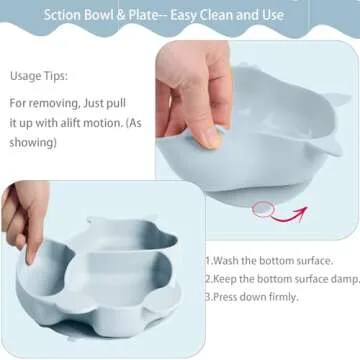 Sction Bowl & Plate-- Easy Clean and Use

Usage Tips:

For removing, Just pull it up with alift motion. (As showing)

1.Wash the bottom surface.

2.Keep the bottom surface damp.

3.Press down firmly.