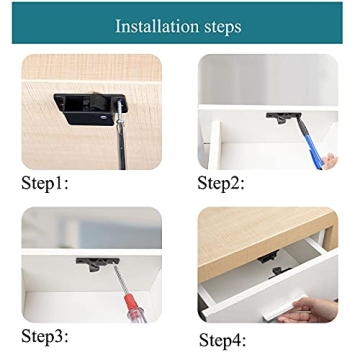 Installation steps

Step1:

Step2:

Step3:

Step4: