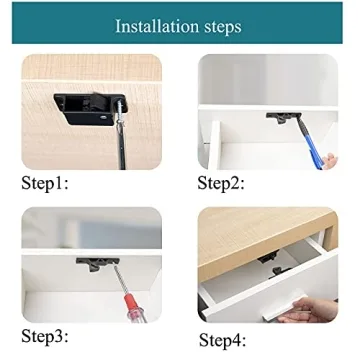 Installation steps

Step1:

Step2:

Step3:

Step4: