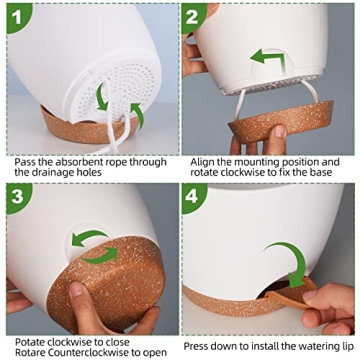 1

Pass the absorbent rope through the drainage holes

2

Align the mounting position and rotate clockwise to fix the base

3

Potate clockwise to close
Rotare Counterclockwise to open

4

Press down to install the watering lip