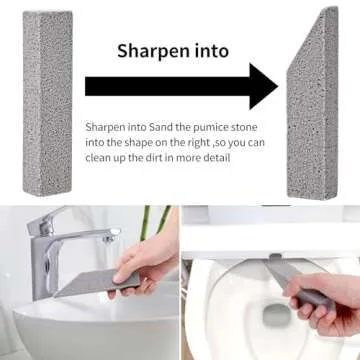 Sharpen into

Sharpen into Sand the pumice stone into the shape on the right ,so you can clean up the dirt in more detail