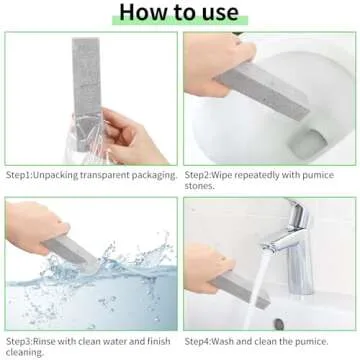 How to use

Step1:Unpacking transparent packaging.

Step2:Wipe repeatedly with pumice stones.

Step3:Rinse with clean water and finish cleaning.

Step4:Wash and clean the pumice.