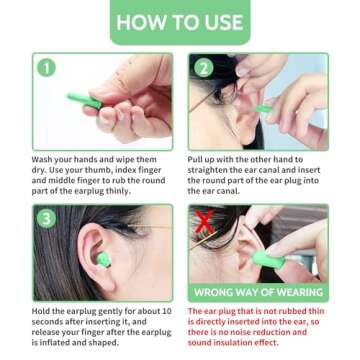 HOW TO USE

1

Wash your hands and wipe them dry. Use your thumb, index finger and middle finger to rub the round part of the earplug thinly.

2

Pull up with the other hand to straighten the ear canal and insert the round part of the ear plug into the ear canal.

3

Hold the earplug gently for about 10 seconds after inserting it, and release your finger after the earplug is inflated and shaped.

WRONG WAY OF WEARING

The ear plug that is not rubbed thin is directly inserted into the ear, so there is no noise reduction and sound insulation effect.