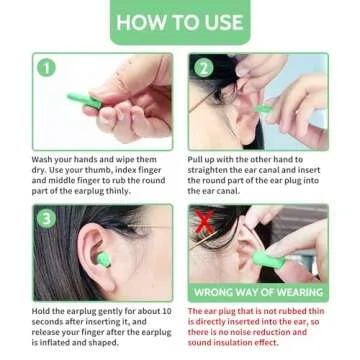 HOW TO USE

1

Wash your hands and wipe them dry. Use your thumb, index finger and middle finger to rub the round part of the earplug thinly.

2

Pull up with the other hand to straighten the ear canal and insert the round part of the ear plug into the ear canal.

3

Hold the earplug gently for about 10 seconds after inserting it, and release your finger after the earplug is inflated and shaped.

WRONG WAY OF WEARING

The ear plug that is not rubbed thin is directly inserted into the ear, so there is no noise reduction and sound insulation effect.