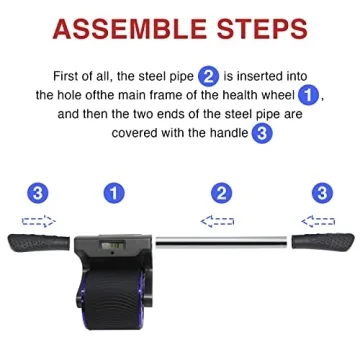 ASSEMBLE STEPS

First of all, the steel pipe 2 is inserted into the hole ofthe main frame of the health wheel 1, and then the two ends of the steel pipe are covered with the handle 3

3 1 2 3