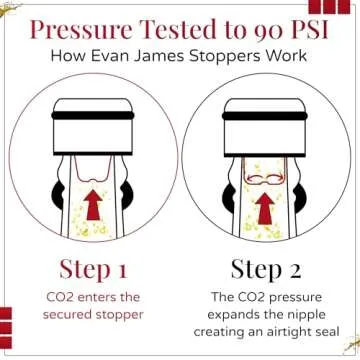 Pressure Tested to 90 PSI
How Evan James Stoppers Work

Step 1
CO2 enters the secured stopper

Step 2
The CO2 pressure expands the nipple creating an airtight seal