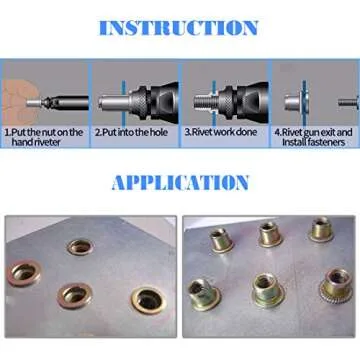 INSTRUCTION

1.Put the nut on the hand riveter

2.Put into the hole

3.Rivet work done

4.Rivet gun exit and Install fasteners

APPLICATION