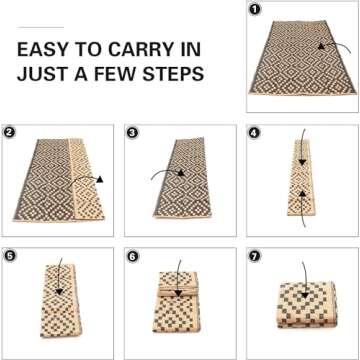 EASY TO CARRY IN JUST A FEW STEPS

1

2

3

4

5

6

7