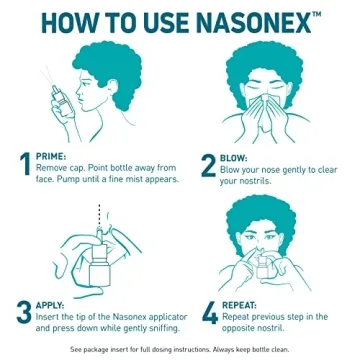 HOW TO USE NASONEX™

1 PRIME:
Remove cap. Point bottle away from face. Pump until a fine mist appears.

2 BLOW:
Blow your nose gently to clear your nostrils.

3 APPLY:
Insert the tip of the Nasonex applicator and press down while gently sniffing.

4 REPEAT:
Repeat previous step in the opposite nostril.

See package insert for full dosing instructions. Always keep bottle clean.