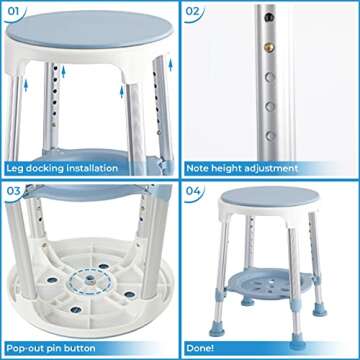 01

Leg docking installation

02

Note height adjustment

03

Pop-out pin button

04

Done!