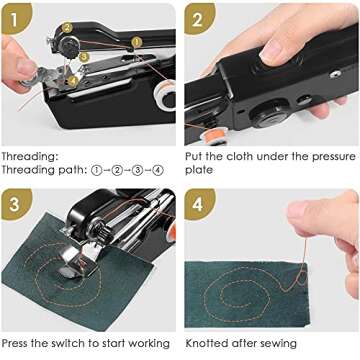 1

2

1

3

4

Threading:
Threading path: ①→②→③→④

2

Put the cloth under the pressure plate

3

Press the switch to start working

4

Knotted after sewing