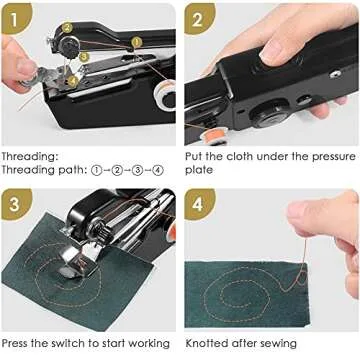 1

2

1

3

4

Threading:
Threading path: ①→②→③→④

2

Put the cloth under the pressure plate

3

Press the switch to start working

4

Knotted after sewing