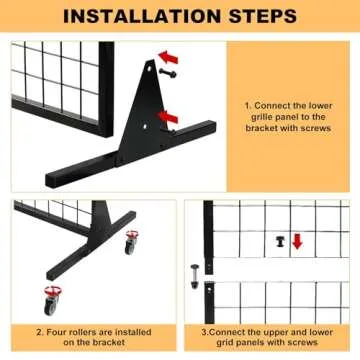 INSTALLATION STEPS

1. Connect the lower grille panel to the bracket with screws

2. Four rollers are installed on the bracket

3.Connect the upper and lower grid panels with screws