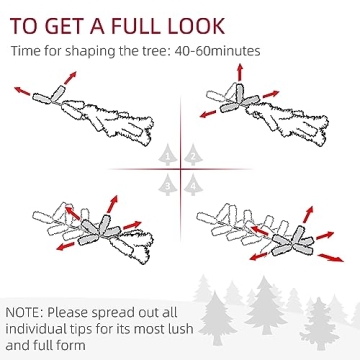 TO GET A FULL LOOK

Time for shaping the tree: 40-60minutes

1 2

3 4

NOTE: Please spread out all individual tips for its most lush and full form