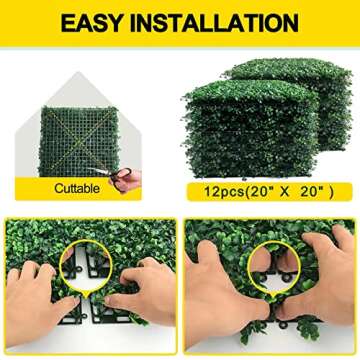 EASY INSTALLATION

Cuttable

12pcs(20" X 20" )