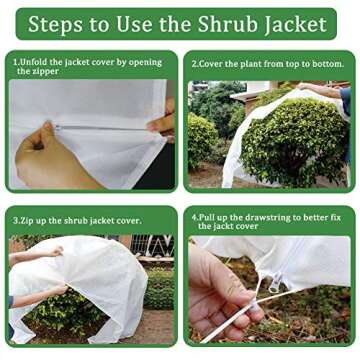 Steps to Use the Shrub Jacket

1.Unfold the jacket cover by opening the zipper

2.Cover the plant from top to bottom.

3.Zip up the shrub jacket cover.

4.Pull up the drawstring to better fix the jackt cover