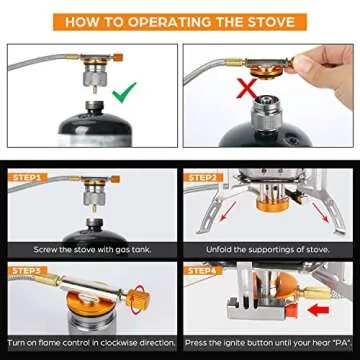 HOW TO OPERATING THE STOVE

STEP1

Screw the stove with gas tank.

STEP2

Unfold the supportings of stove.

STEP3

Turn on flame control in clockwise direction.

STEP4

Press the ignite button until your hear "PA".