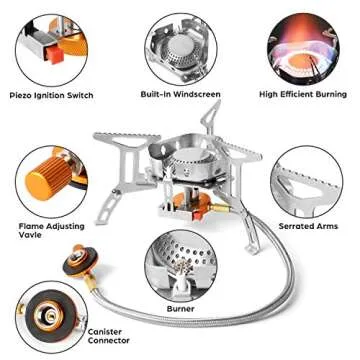 Piezo Ignition Switch

Built-In Windscreen

High Efficient Burning

Flame Adjusting Vavle

Serrated Arms

Burner

Canister Connector