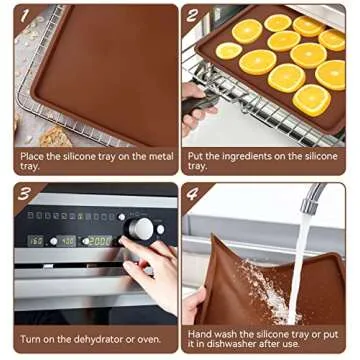 1

Place the silicone tray on the metal tray.

2

Put the ingredients on the silicone tray.

3

160 400 2000

Turn on the dehydrator or oven.

4

Hand wash the silicone tray or put it in dishwasher after use.