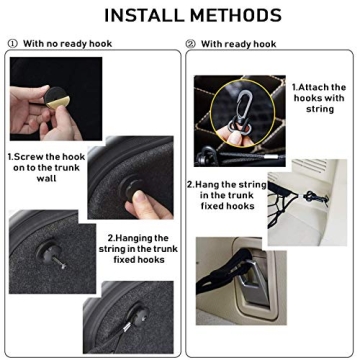 INSTALL METHODS

① With no ready hook

1.Screw the hook on to the trunk wall

2.Hanging the string in the trunk fixed hooks

② With ready hook

1.Attach the hooks with string

2.Hang the string in the trunk fixed hooks