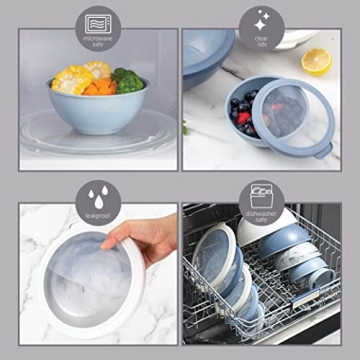 microwave safe

clear lids

leakproof

dishwasher safe