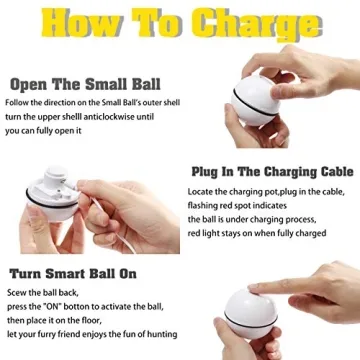 How To Charge

Open The Small Ball

Follow the direction on the Small Ball's outer shell turn the upper shelll anticlockwise until you can fully open it

Plug In The Charging Cable

Locate the charging pot,plug in the cable, flashing red spot indicates the ball is under charging process, red light stays on when fully charged

Turn Smart Ball On

Scew the ball back, press the "ON" botton to activate the ball, then place it on the floor, let your furry friend enjoys the fun of hunting