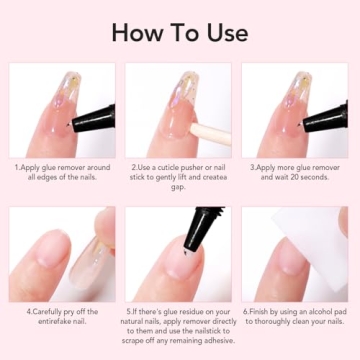 How To Use

1.Apply glue remover around all edges of the nails.

2.Use a cuticle pusher or nail stick to gently lift and createa gap.

3.Apply more glue remover and wait 20 seconds.

4.Carefully pry off the entirefake nail.

5.If there's glue residue on your natural nails, apply remover directly to them and use the nailstick to scrape off any remaining adhesive.

6.Finish by using an alcohol pad to thoroughly clean your nails.