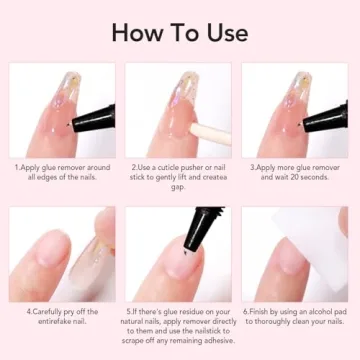 How To Use

1.Apply glue remover around all edges of the nails.

2.Use a cuticle pusher or nail stick to gently lift and createa gap.

3.Apply more glue remover and wait 20 seconds.

4.Carefully pry off the entirefake nail.

5.If there's glue residue on your natural nails, apply remover directly to them and use the nailstick to scrape off any remaining adhesive.

6.Finish by using an alcohol pad to thoroughly clean your nails.