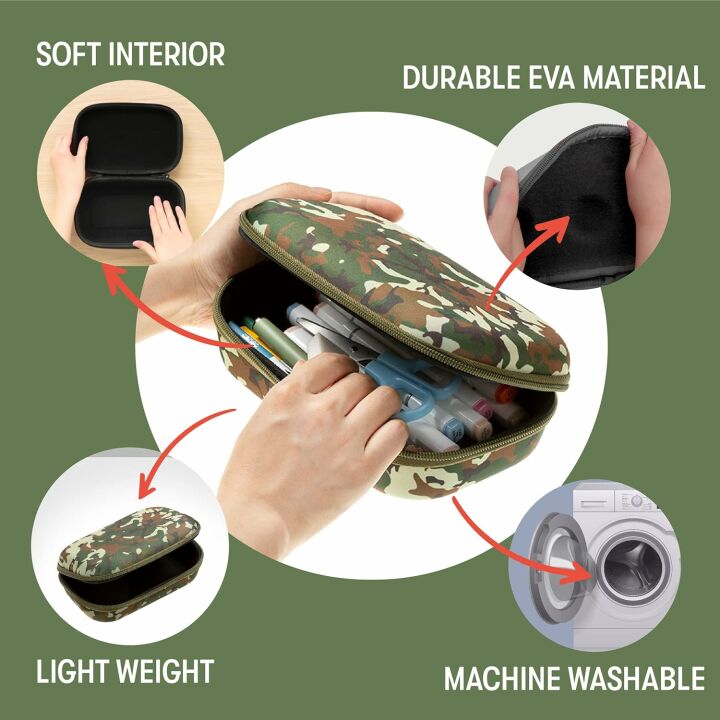 SOFT INTERIOR

DURABLE EVA MATERIAL

LIGHT WEIGHT

MACHINE WASHABLE