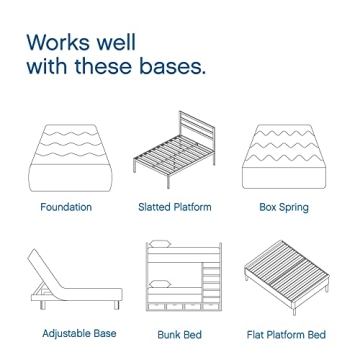 Works well with these bases.

Foundation

Slatted Platform

Box Spring

Adjustable Base

Bunk Bed

Flat Platform Bed