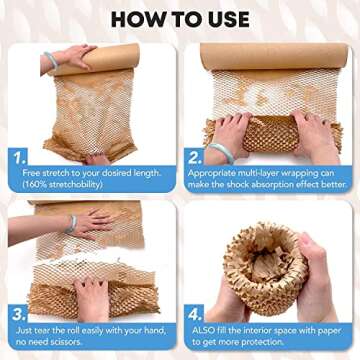 HOW TO USE

1.
Free stretch to your dosired length. (160% stretchobility)

2.
Appropriate multi-layer wrapping can make the shock absorption effect better.

3.
Just tear the roll easily with your hand, no need scissors.

4.
ALSO fill the interior space with paper to get more protection.