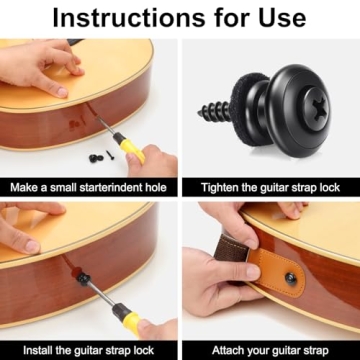 Instructions for Use

Make a small starterindent hole

Tighten the guitar strap lock

Install the guitar strap lock

Attach your guitar strap